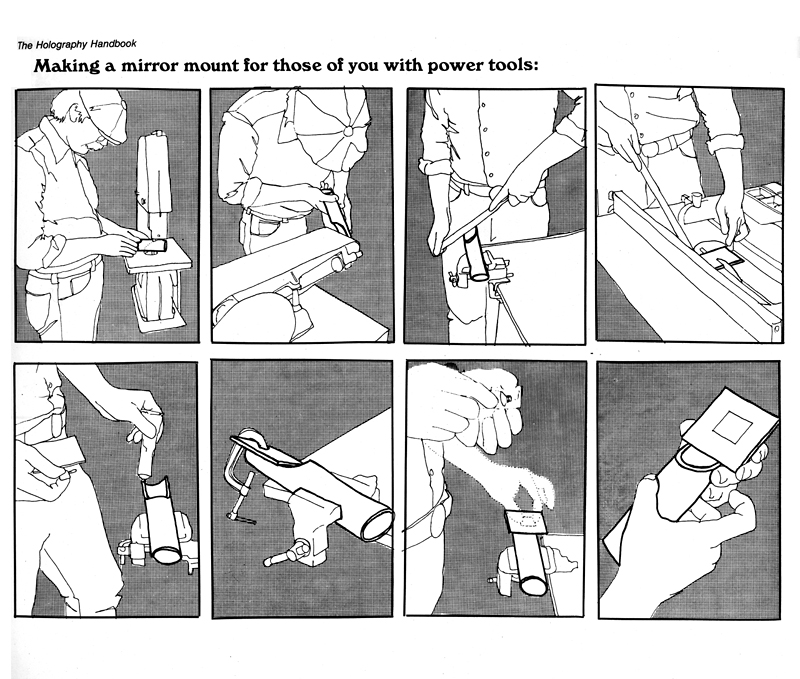 The Holography Handbook

Making a mirror mount for those of you with power tools: